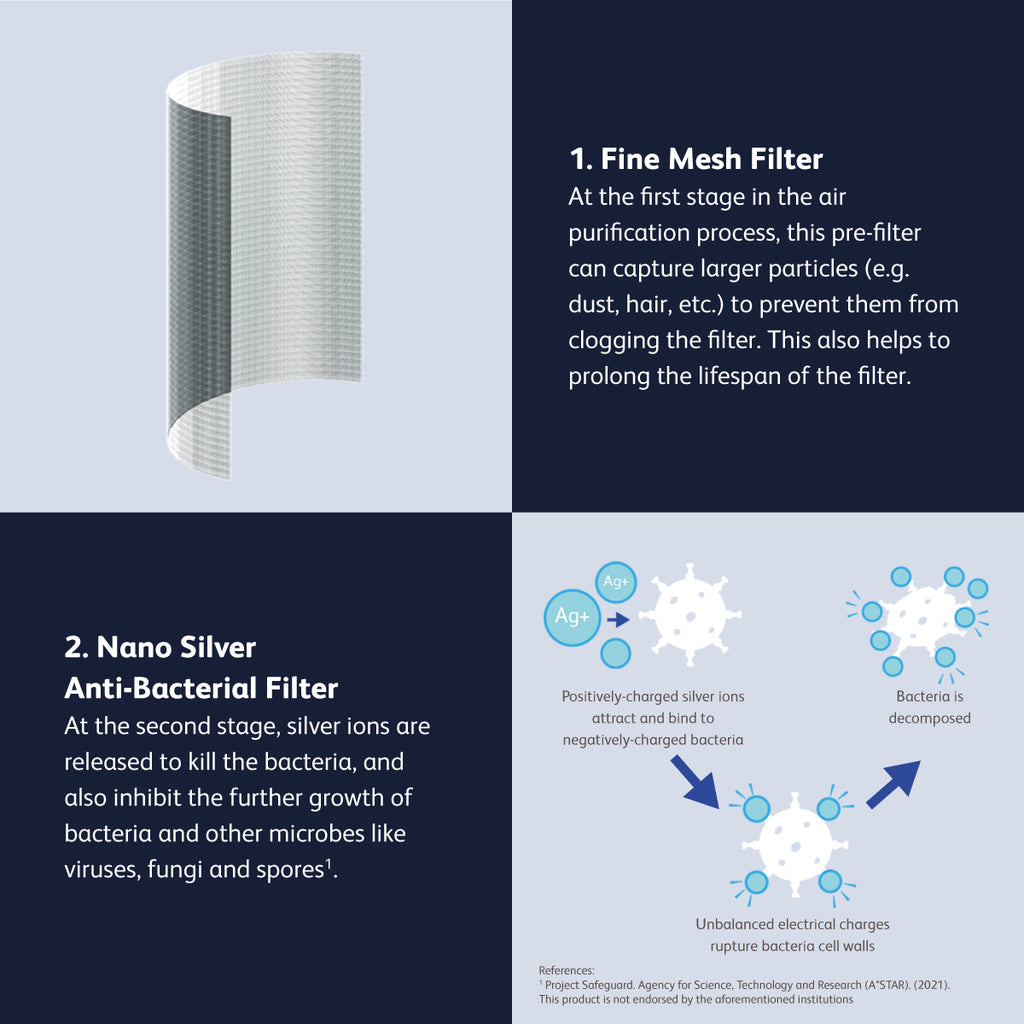 1. Fine Mesh Filter
At the first stage in the air purification process, this pre-filter can capture larger particles (e.g. dust, hair, etc.) to prevent them from clogging the filter. This also helps to prolong the lifespan of the filter.

2. Nano Silver Anti-Bacterial Filter
At the second stage, silver ions are released to kill the bacteria, and also inhibit the further growth of bacteria and other microbes like viruses, fungi and spores$^1$.

Ag+

Ag+

Positively-charged silver ions attract and bind to negatively-charged bacteria

Bacteria is decomposed

Unbalanced electrical charges rupture bacteria cell walls

References:
$^1$ Project Safeguard. Agency for Science, Technology and Research (A*STAR). (2021).
This product is not endorsed by the aforementioned institutions