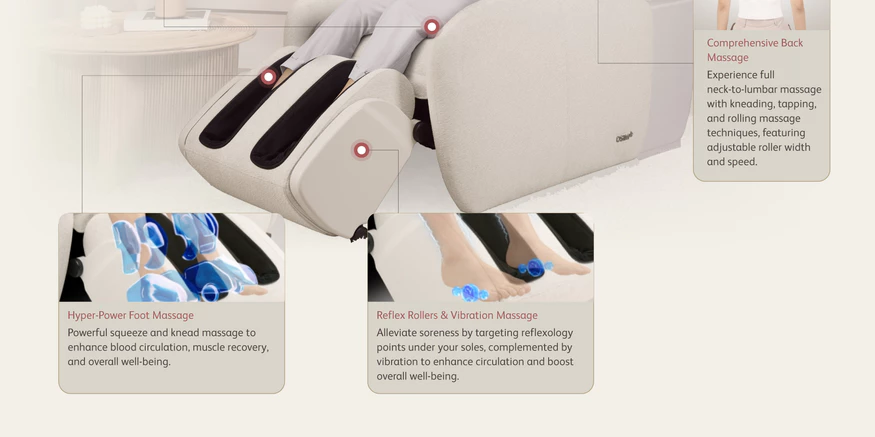 Comprehensive Back Massage

Experience full neck-to-lumbar massage with kneading, tapping, and rolling massage techniques, featuring adjustable roller width and speed.

OSIM

Hyper-Power Foot Massage

Powerful squeeze and knead massage to enhance blood circulation, muscle recovery, and overall well-being.

Reflex Rollers & Vibration Massage

Alleviate soreness by targeting reflexology points under your soles, complemented by vibration to enhance circulation and boost overall well-being.